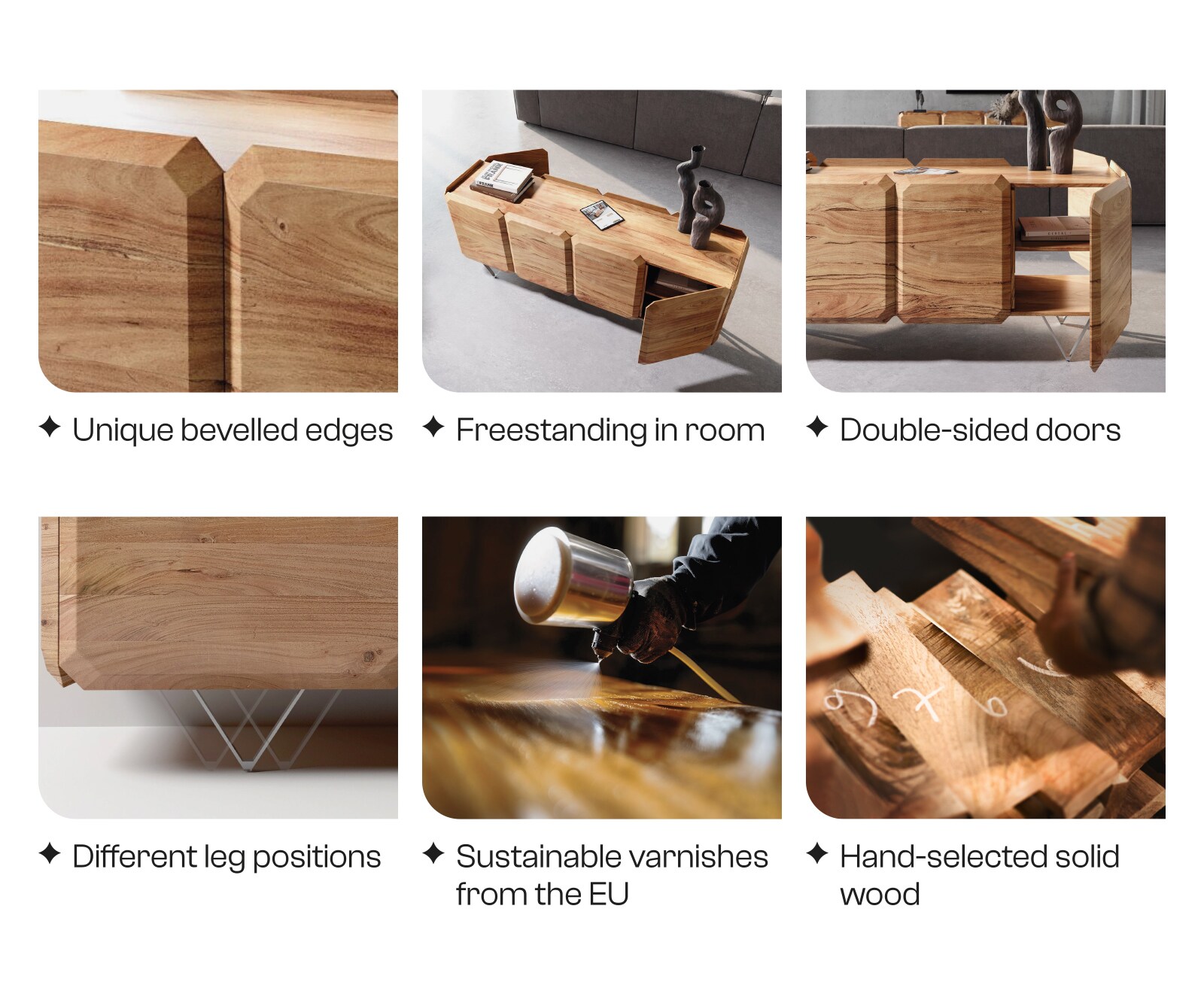 ✦ Unique bevelled edges

✦ Freestanding in room

✦ Double-sided doors

✦ Different leg positions

✦ Sustainable varnishes from the EU

✦ Hand-selected solid wood